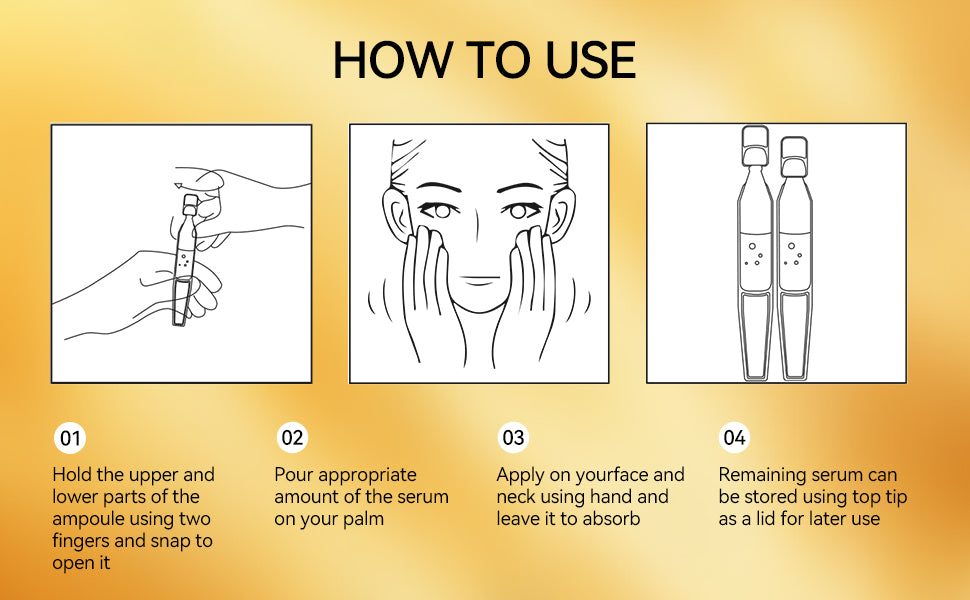 HOW TO USE

01

Hold the upper and lower parts of the ampoule using two fingers and snap to open it

02

Pour appropriate amount of the serum on your palm

03

Apply on yourface and neck using hand and leave it to absorb

04

Remaining serum can be stored using top tip as a lid for later use