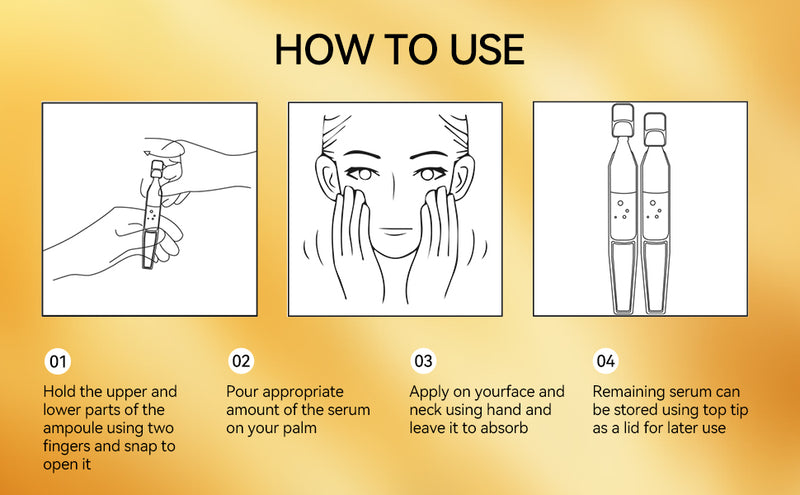 HOW TO USE

01

Hold the upper and lower parts of the ampoule using two fingers and snap to open it

02

Pour appropriate amount of the serum on your palm

03

Apply on yourface and neck using hand and leave it to absorb

04

Remaining serum can be stored using top tip as a lid for later use