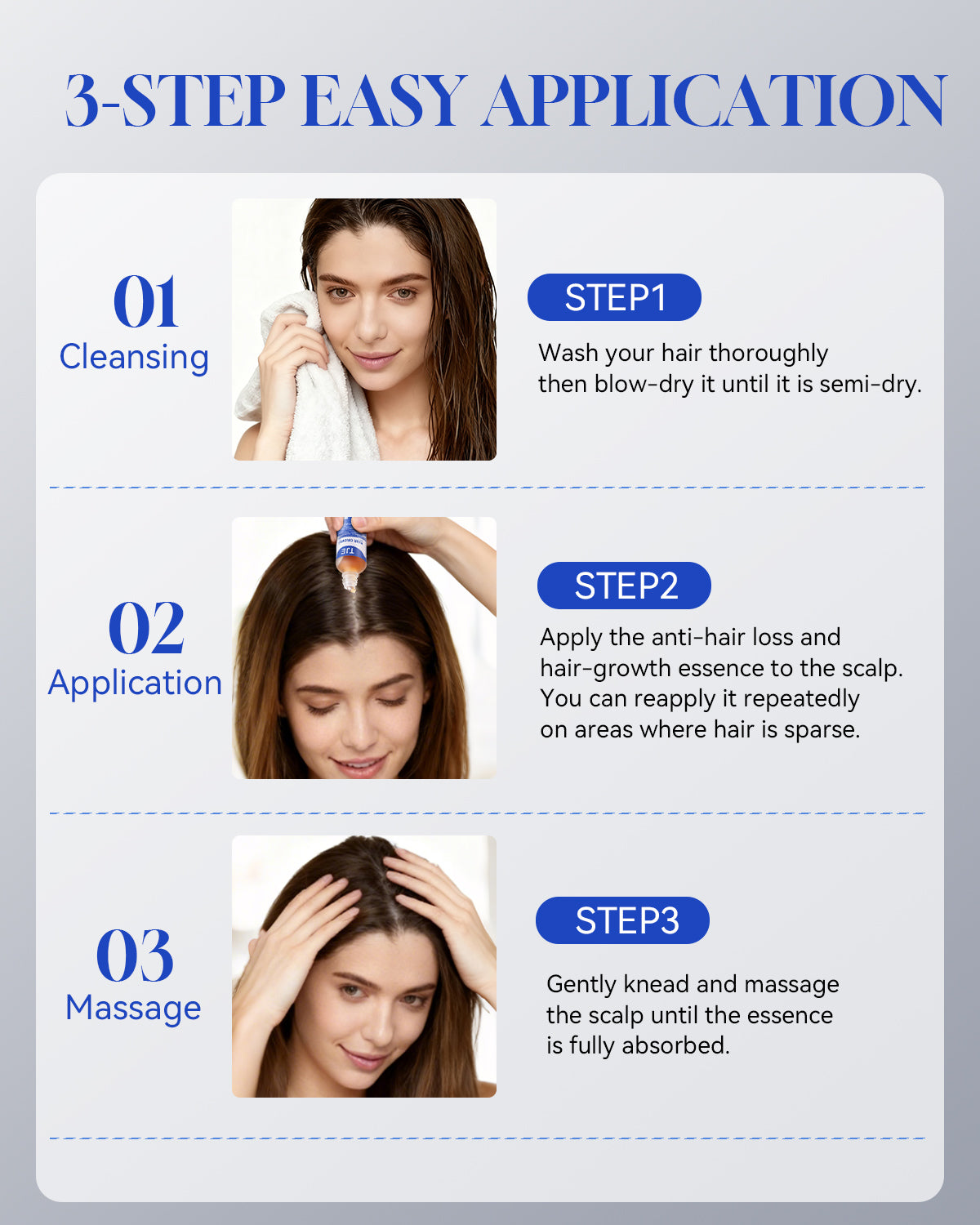 3-STEP EASY APPLICATION

01
Cleansing

STEP1

Wash your hair thoroughly then blow-dry it until it is semi-dry.

02
Application

STEP2

Apply the anti-hair loss and hair-growth essence to the scalp. You can reapply it repeatedly on areas where hair is sparse.

03
Massage

STEP3

Gently knead and massage the scalp until the essence is fully absorbed.